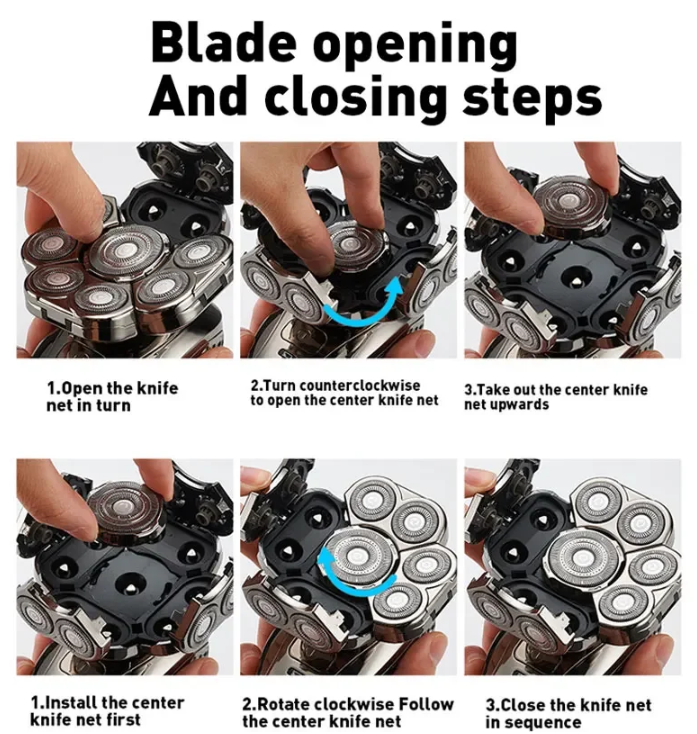 Blade opening
And closing steps

1.Open the knife net in turn

2.Turn counterclockwise to open the center knife net

3.Take out the center knife net upwards

1.Install the center knife net first

2.Rotate clockwise Follow the center knife net

3.Close the knife net in sequence