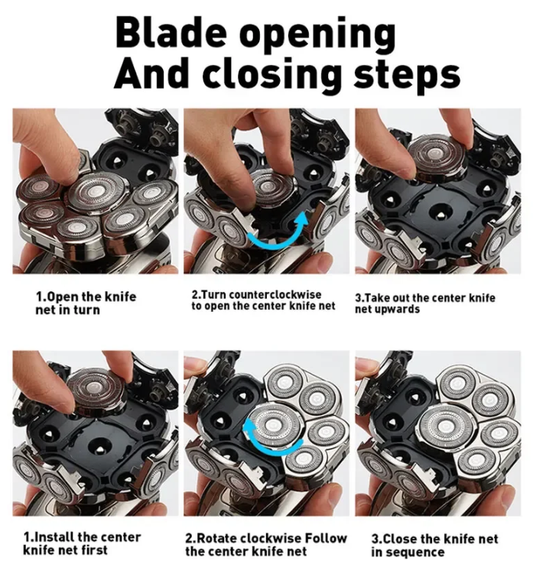 Blade opening
And closing steps

1.Open the knife net in turn

2.Turn counterclockwise to open the center knife net

3.Take out the center knife net upwards

1.Install the center knife net first

2.Rotate clockwise Follow the center knife net

3.Close the knife net in sequence