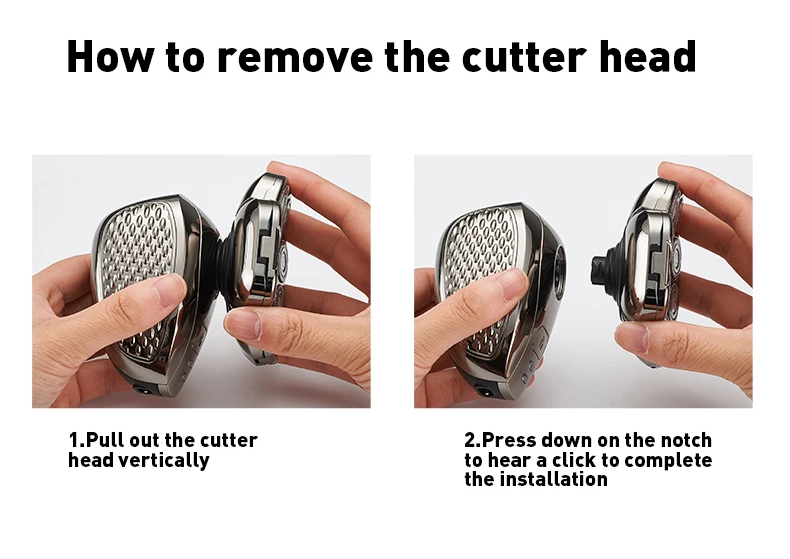 How to remove the cutter head

1.Pull out the cutter head vertically

2.Press down on the notch to hear a click to complete the installation