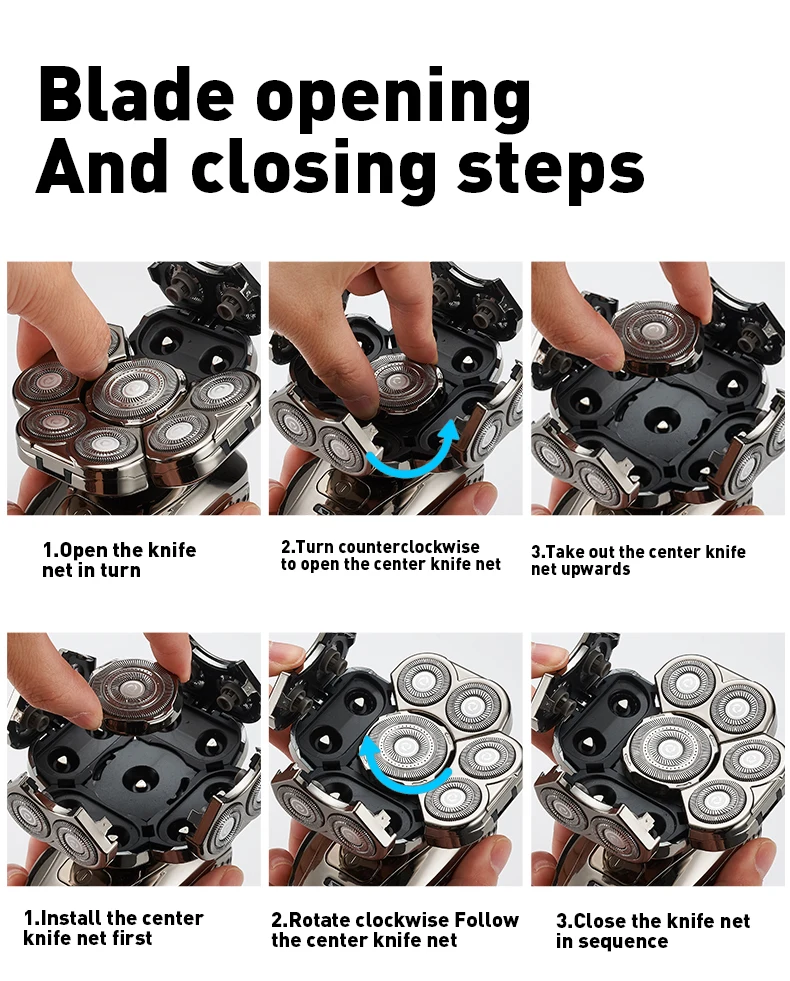 Blade opening
And closing steps

1.Open the knife net in turn

2.Turn counterclockwise to open the center knife net

3.Take out the center knife net upwards

1.Install the center knife net first

2.Rotate clockwise Follow the center knife net

3.Close the knife net in sequence