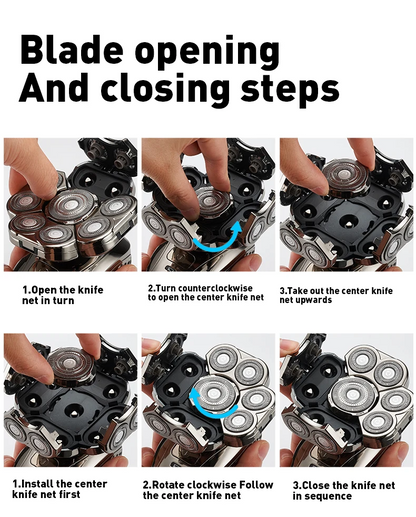 Blade opening
And closing steps

1.Open the knife net in turn

2.Turn counterclockwise to open the center knife net

3.Take out the center knife net upwards

1.Install the center knife net first

2.Rotate clockwise Follow the center knife net

3.Close the knife net in sequence